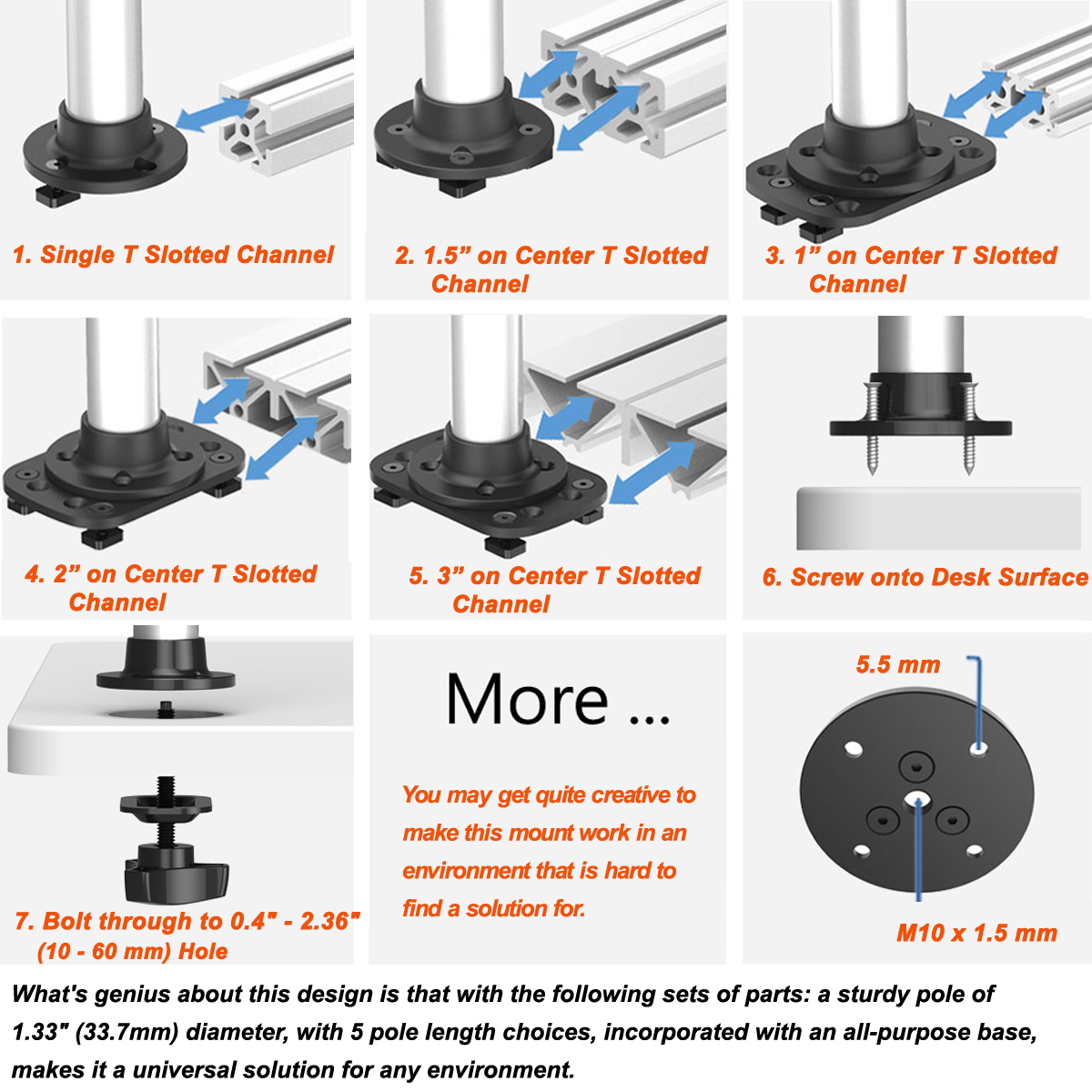 1. Single T Slotted Channel

2. 1.5” on Center T Slotted Channel

3. 1” on Center T Slotted Channel

4. 2” on Center T Slotted Channel

5. 3” on Center T Slotted Channel

6. Screw onto Desk Surface

7. Bolt through to 0.4" - 2.36" (10 - 60 mm) Hole

More ...

You may get quite creative to make this mount work in an environment that is hard to find a solution for.

5.5 mm

M10 x 1.5 mm

What's genius about this design is that with the following sets of parts: a sturdy pole of 1.33" (33.7mm) diameter, with 5 pole length choices, incorporated with an all-purpose base, makes it a universal solution for any environment.